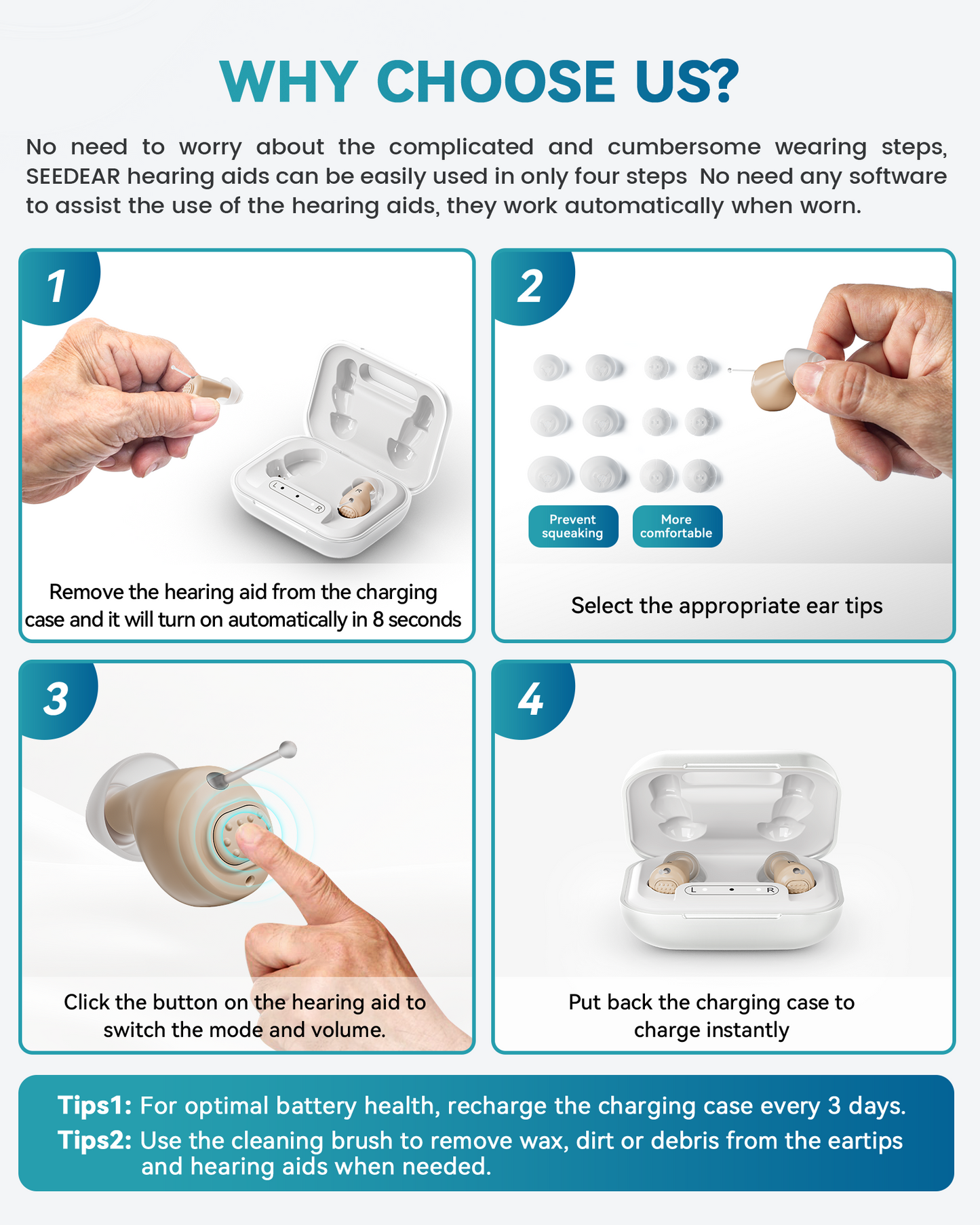 WHY CHOOSE US?

No need to worry about the complicated and cumbersome wearing steps, SEEDEAR hearing aids can be easily used in only four steps No need any software to assist the use of the hearing aids, they work automatically when worn.

1

L R

Remove the hearing aid from the charging case and it will turn on automatically in 8 seconds

2

Prevent squeaking

More comfortable

Select the appropriate ear tips

3

Click the button on the hearing aid to switch the mode and volume.

4

L R

Put back the charging case to charge instantly

Tips1: For optimal battery health, recharge the charging case every 3 days.
Tips2: Use the cleaning brush to remove wax, dirt or debris from the eartips and hearing aids when needed.