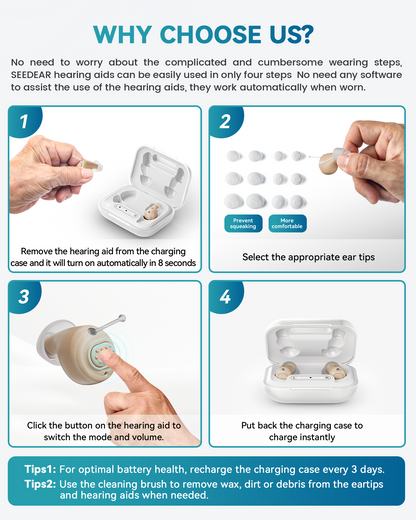 WHY CHOOSE US?

No need to worry about the complicated and cumbersome wearing steps, SEEDEAR hearing aids can be easily used in only four steps No need any software to assist the use of the hearing aids, they work automatically when worn.

1

Remove the hearing aid from the charging case and it will turn on automatically in 8 seconds

2

Prevent squeaking

More comfortable

Select the appropriate ear tips

3

Click the button on the hearing aid to switch the mode and volume.

4

Put back the charging case to charge instantly

Tips1: For optimal battery health, recharge the charging case every 3 days.
Tips2: Use the cleaning brush to remove wax, dirt or debris from the eartips and hearing aids when needed.