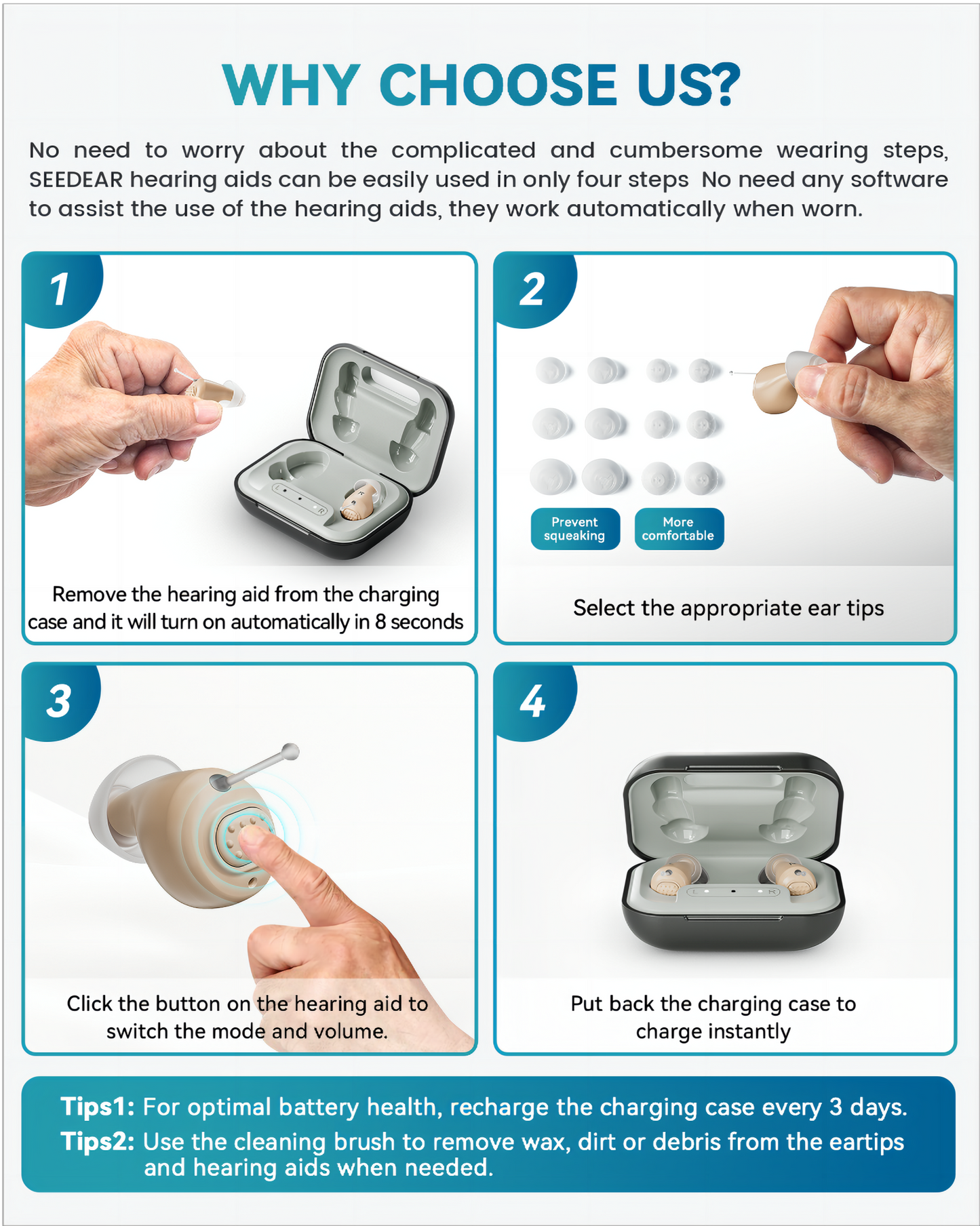 WHY CHOOSE US?

No need to worry about the complicated and cumbersome wearing steps, SEEDEAR hearing aids can be easily used in only four steps No need any software to assist the use of the hearing aids, they work automatically when worn.

1

Remove the hearing aid from the charging case and it will turn on automatically in 8 seconds

2

Prevent squeaking

More comfortable

Select the appropriate ear tips

3

Click the button on the hearing aid to switch the mode and volume.

4

Put back the charging case to charge instantly

Tips1: For optimal battery health, recharge the charging case every 3 days.
Tips2: Use the cleaning brush to remove wax, dirt or debris from the eartips and hearing aids when needed.